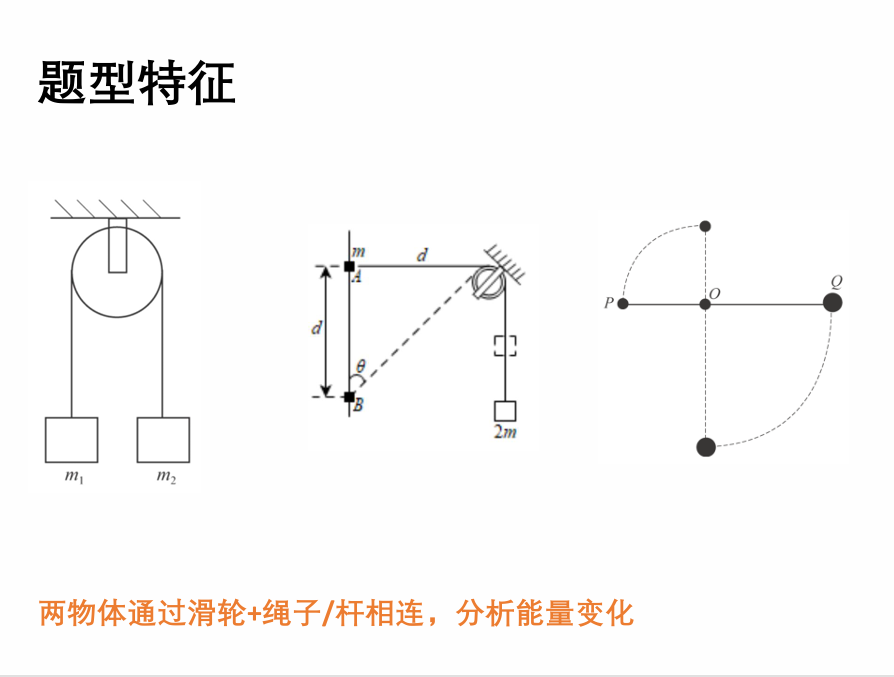 题型特征

$m_1$ $m_2$

$m$ $A$ $d$ $d$ $\theta$ $B$ $2m$

$P$ $O$ $Q$

两物体通过滑轮+绳子/杆相连，分析能量变化