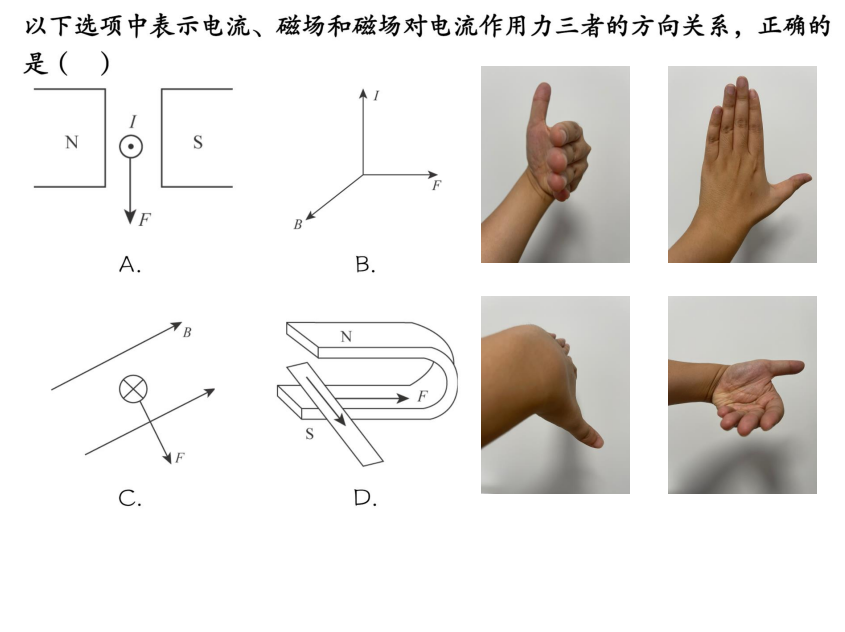 以下选项中表示电流、磁场和磁场对电流作用力三者的方向关系，正确的是（　）

N
$I$
S
$F$
A.

$I$
$F$
$B$
B.

$B$
$F$
C.

N
$F$
S
D.