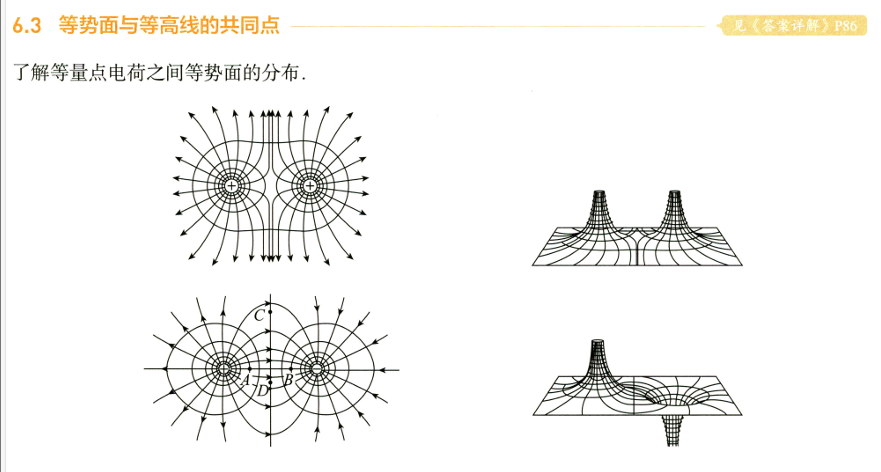 6.3 等势面与等高线的共同点

见《答案详解》P86

了解等量点电荷之间等势面的分布.

+ +

C

A D B